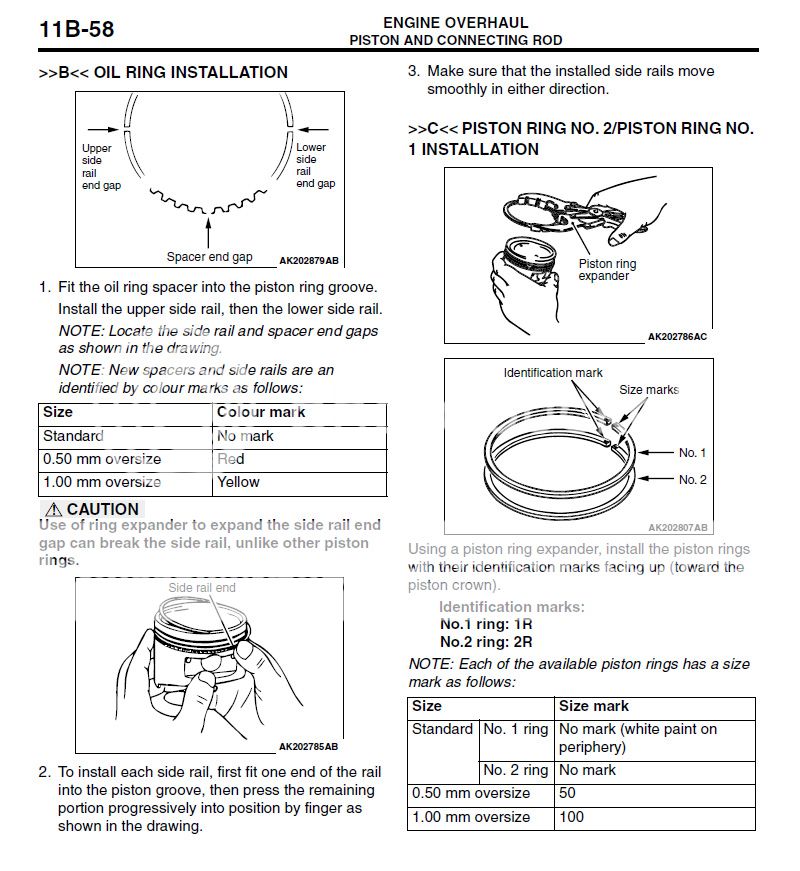 11B-58

ENGINE OVERHAUL
PISTON AND CONNECTING ROD

>>B<< OIL RING INSTALLATION

Upper side rail end gap

Lower side rail end gap

Spacer end gap

AK202879AB

1. Fit the oil ring spacer into the piston ring groove. Install the upper side rail, then the lower side rail.
NOTE: Locate the side rail and spacer end gaps as shown in the drawing.
NOTE: New spacers and side rails are an identified by colour marks as follows:

| Size | Colour mark |
|---|---|
| Standard | No mark |
| 0.50 mm oversize | Red |
| 1.00 mm oversize | Yellow |

⚠ CAUTION
Use of ring expander to expand the side rail end gap can break the side rail, unlike other piston rings.

Side rail end

AK202785AB

2. To install each side rail, first fit one end of the rail into the piston groove, then press the remaining portion progressively into position by finger as shown in the drawing.

3. Make sure that the installed side rails move smoothly in either direction.

>>C<< PISTON RING NO. 2/PISTON RING NO. 1 INSTALLATION

Piston ring expander

AK202786AC

Identification mark

Size marks

No. 1

No. 2

AK202807AB

Using a piston ring expander, install the piston rings with their identification marks facing up (toward the piston crown).

Identification marks:
No.1 ring: 1R
No.2 ring: 2R

NOTE: Each of the available piston rings has a size mark as follows:

| Size | | Size mark |
|---|---|---|
| Standard | No. 1 ring | No mark (white paint on periphery) |
| | No. 2 ring | No mark |
| 0.50 mm oversize | | 50 |
| 1.00 mm oversize | | 100 |