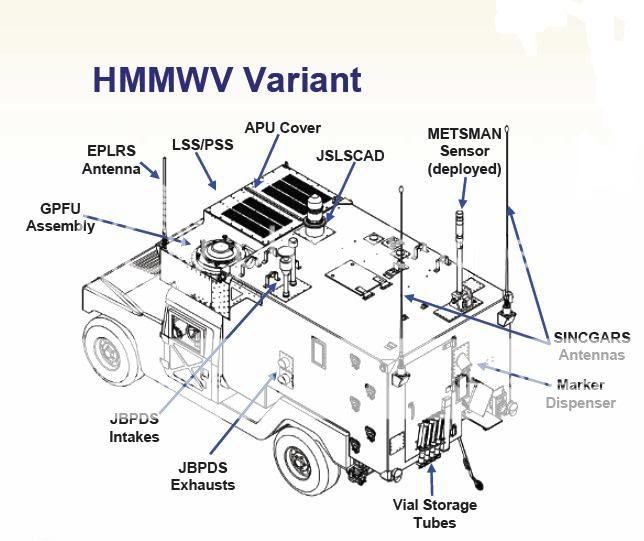 HMMWV Variant

EPLRS Antenna

LSS/PSS

APU Cover

JSLSCAD

METSMAN Sensor (deployed)

GPFU Assembly

SINCGARS Antennas

Marker Dispenser

JBPDS Intakes

JBPDS Exhausts

Vial Storage Tubes