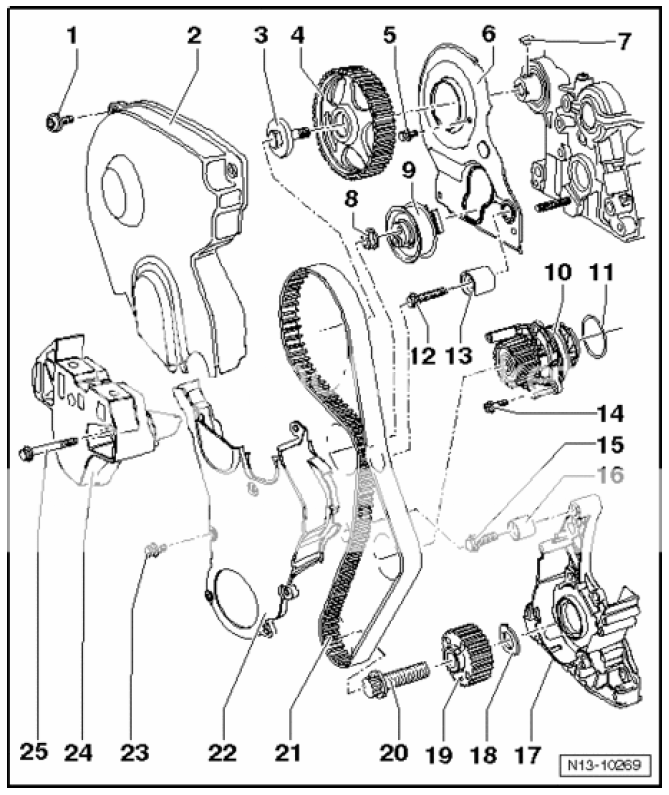 1
2
3
4
5
6
7
8
9
10
11
12
13
14
15
16
25
24
23
22
21
20
19
18
17
N13-10269