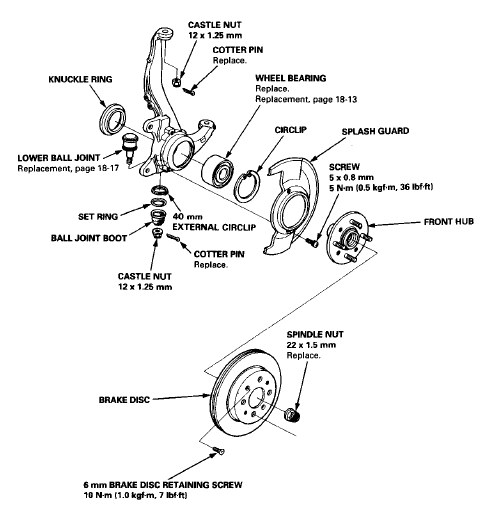 CASTLE NUT
12 x 1.25 mm

COTTER PIN
Replace.

KNUCKLE RING

WHEEL BEARING
Replace.
Replacement, page 18-13

CIRCLIP

SPLASH GUARD

LOWER BALL JOINT
Replacement, page 18-17

SCREW
5 x 0.8 mm
5 N·m (0.5 kgf·m, 36 lbf·ft)

SET RING

40 mm
EXTERNAL CIRCLIP

FRONT HUB

BALL JOINT BOOT

COTTER PIN
Replace.

CASTLE NUT
12 x 1.25 mm

SPINDLE NUT
22 x 1.5 mm
Replace.

BRAKE DISC

6 mm BRAKE DISC RETAINING SCREW
10 N·m (1.0 kgf·m, 7 lbf·ft)