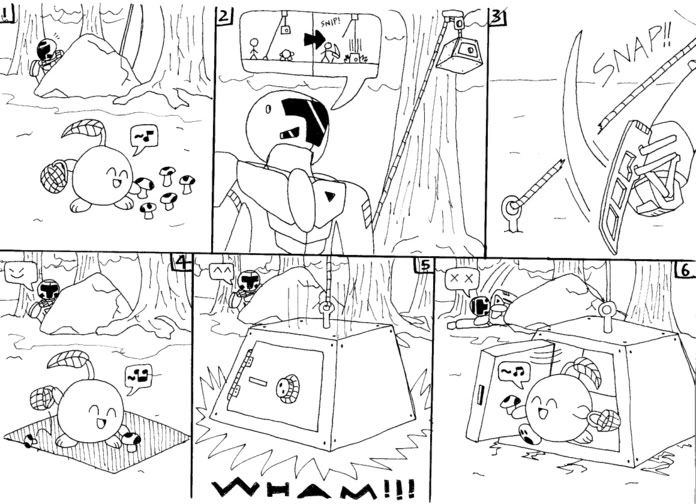 1

2

SNIP!

3

SNAP!!

4

5

WHAM!!!

6