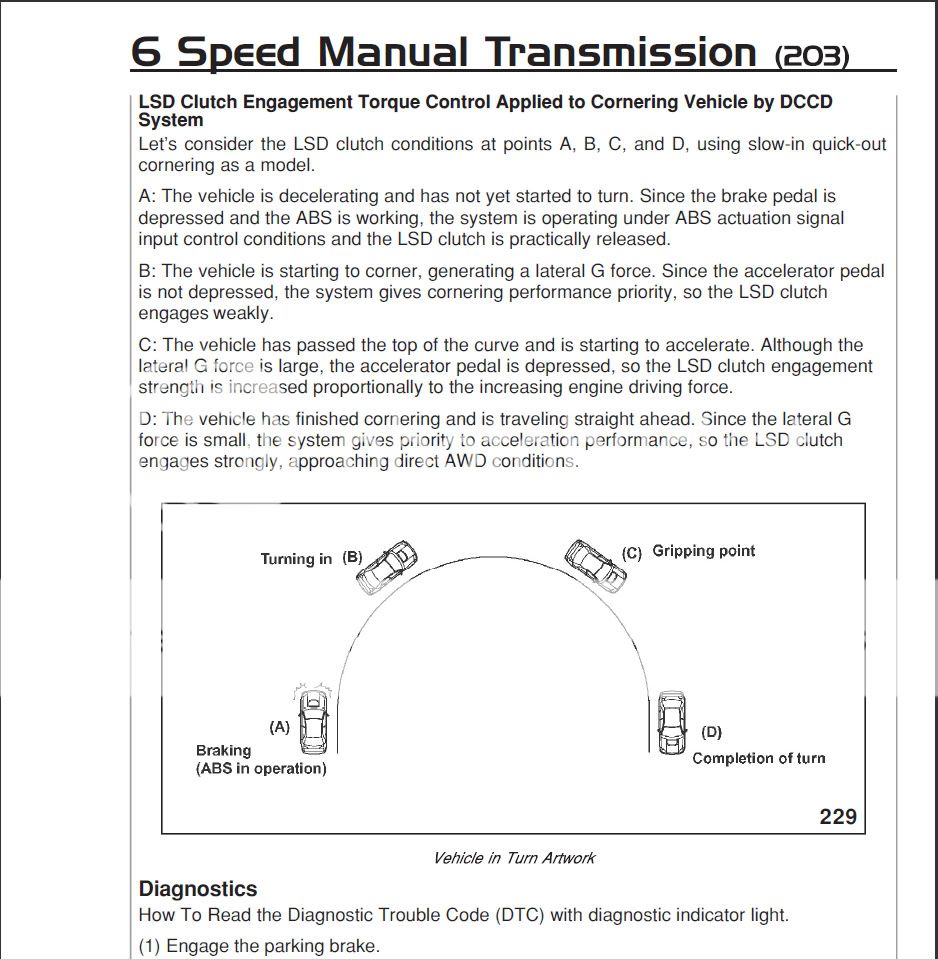 6 Speed Manual Transmission (203)

LSD Clutch Engagement Torque Control Applied to Cornering Vehicle by DCCD System

Let's consider the LSD clutch conditions at points A, B, C, and D, using slow-in quick-out cornering as a model.

A: The vehicle is decelerating and has not yet started to turn. Since the brake pedal is depressed and the ABS is working, the system is operating under ABS actuation signal input control conditions and the LSD clutch is practically released.

B: The vehicle is starting to corner, generating a lateral G force. Since the accelerator pedal is not depressed, the system gives cornering performance priority, so the LSD clutch engages weakly.

C: The vehicle has passed the top of the curve and is starting to accelerate. Although the lateral G force is large, the accelerator pedal is depressed, so the LSD clutch engagement strength is increased proportionally to the increasing engine driving force.

D: The vehicle has finished cornering and is traveling straight ahead. Since the lateral G force is small, the system gives priority to acceleration performance, so the LSD clutch engages strongly, approaching direct AWD conditions.

Turning in (B)
(C) Gripping point
(A)
Braking
(ABS in operation)
(D)
Completion of turn
229

Vehicle in Turn Artwork

Diagnostics

How To Read the Diagnostic Trouble Code (DTC) with diagnostic indicator light.

(1) Engage the parking brake.