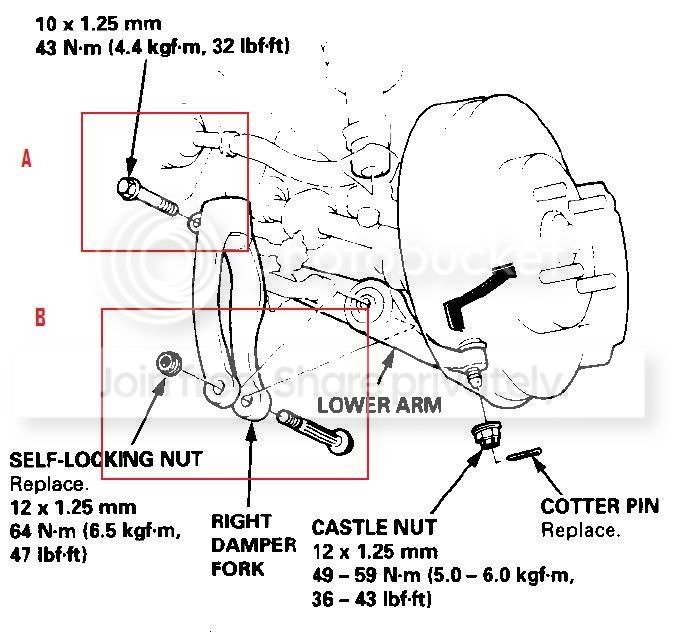 10 x 1.25 mm
43 N·m (4.4 kgf·m, 32 lbf·ft)

A

B

photobucket

Join for Share privately.

LOWER ARM

SELF-LOCKING NUT
Replace.
12 x 1.25 mm
64 N·m (6.5 kgf·m, 47 lbf·ft)

RIGHT DAMPER FORK

CASTLE NUT
12 x 1.25 mm
49 – 59 N·m (5.0 – 6.0 kgf·m, 36 – 43 lbf·ft)

COTTER PIN
Replace.