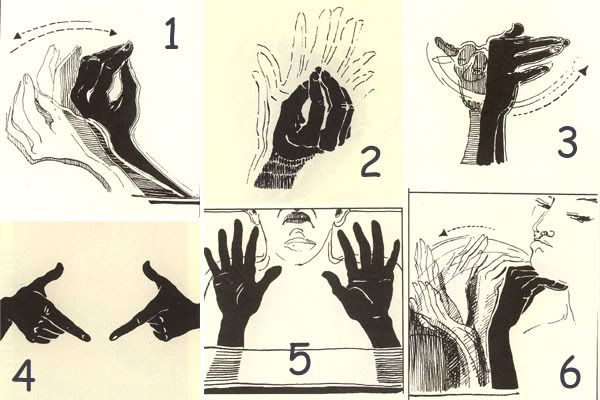 1
2
3
4
5
6