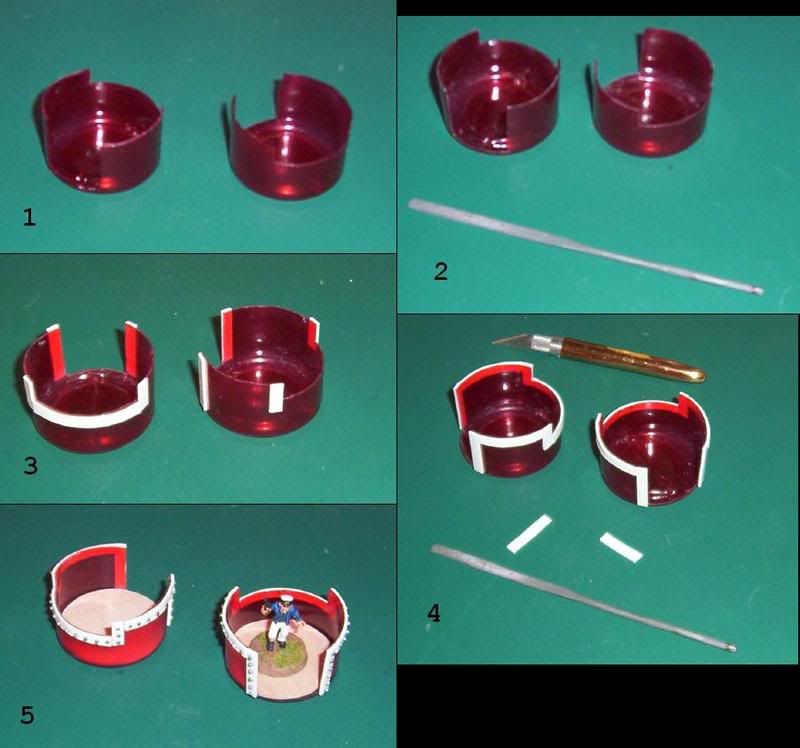 1

2

3

4

5