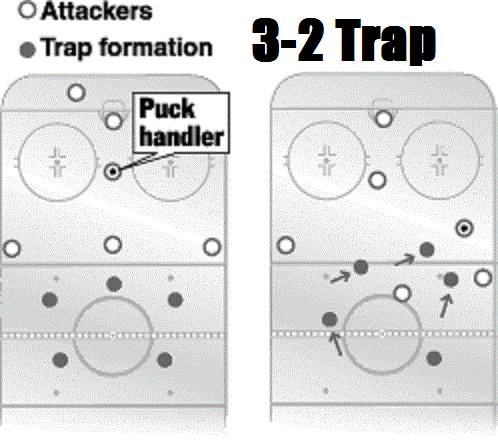 Attackers
Trap formation

3-2 Trap

Puck handler