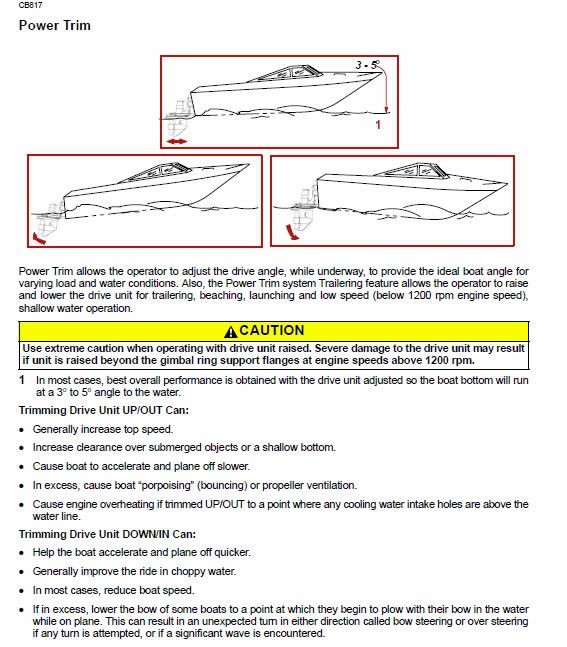 CB817

Power Trim

3 - 5°

1

Power Trim allows the operator to adjust the drive angle, while underway, to provide the ideal boat angle for varying load and water conditions. Also, the Power Trim system Trailering feature allows the operator to raise and lower the drive unit for trailering, beaching, launching and low speed (below 1200 rpm engine speed), shallow water operation.

CAUTION

Use extreme caution when operating with drive unit raised. Severe damage to the drive unit may result if unit is raised beyond the gimbal ring support flanges at engine speeds above 1200 rpm.

1 In most cases, best overall performance is obtained with the drive unit adjusted so the boat bottom will run at a 3° to 5° angle to the water.

Trimming Drive Unit UP/OUT Can:

• Generally increase top speed.

• Increase clearance over submerged objects or a shallow bottom.

• Cause boat to accelerate and plane off slower.

• In excess, cause boat "porpoising" (bouncing) or propeller ventilation.

• Cause engine overheating if trimmed UP/OUT to a point where any cooling water intake holes are above the water line.

Trimming Drive Unit DOWN/IN Can:

• Help the boat accelerate and plane off quicker.

• Generally improve the ride in choppy water.

• In most cases, reduce boat speed.

• If in excess, lower the bow of some boats to a point at which they begin to plow with their bow in the water while on plane. This can result in an unexpected turn in either direction called bow steering or over steering if any turn is attempted, or if a significant wave is encountered.