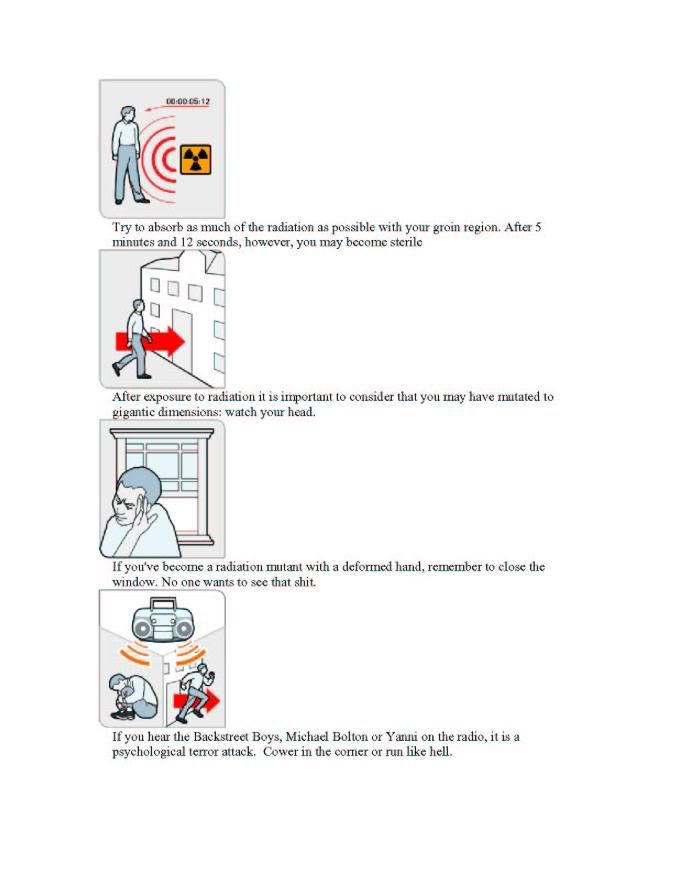 00:00:05:12

Try to absorb as much of the radiation as possible with your groin region. After 5 minutes and 12 seconds, however, you may become sterile

After exposure to radiation it is important to consider that you may have mutated to gigantic dimensions: watch your head.

If you've become a radiation mutant with a deformed hand, remember to close the window. No one wants to see that shit.

If you hear the Backstreet Boys, Michael Bolton or Yanni on the radio, it is a psychological terror attack. Cower in the corner or run like hell.