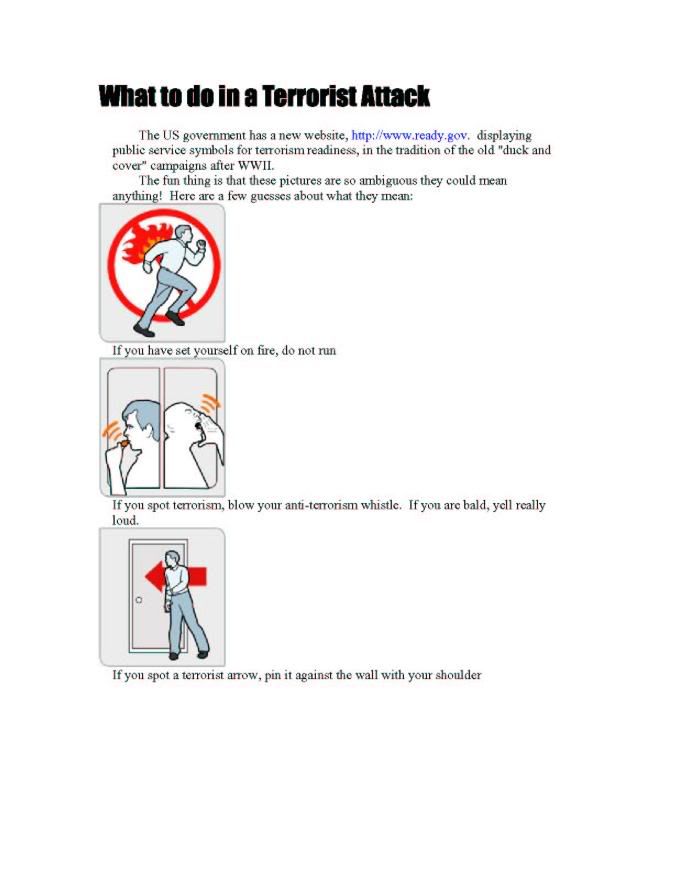 What to do in a Terrorist Attack

The US government has a new website, http://www.ready.gov. displaying public service symbols for terrorism readiness, in the tradition of the old "duck and cover" campaigns after WWII.

The fun thing is that these pictures are so ambiguous they could mean anything! Here are a few guesses about what they mean:

If you have set yourself on fire, do not run

If you spot terrorism, blow your anti-terrorism whistle. If you are bald, yell really loud.

If you spot a terrorist arrow, pin it against the wall with your shoulder