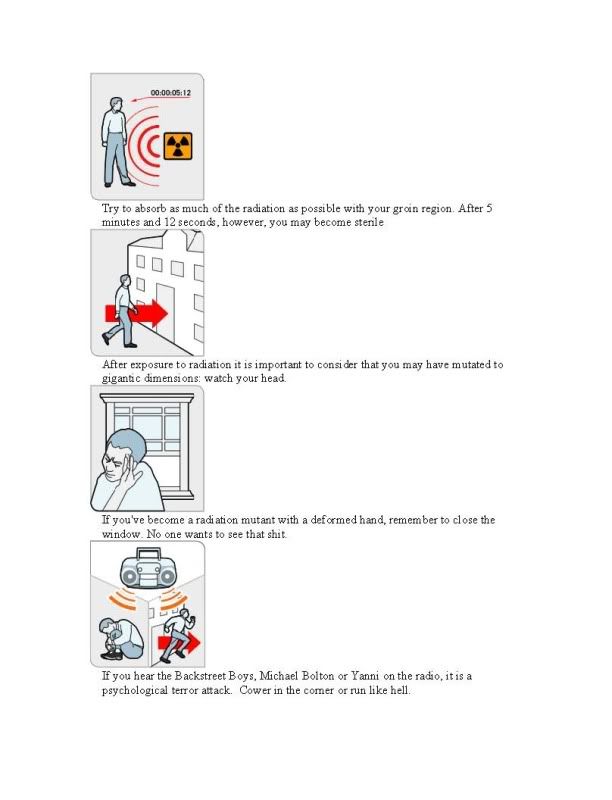 00:00:05:12

Try to absorb as much of the radiation as possible with your groin region. After 5 minutes and 12 seconds, however, you may become sterile

After exposure to radiation it is important to consider that you may have mutated to gigantic dimensions: watch your head.

If you've become a radiation mutant with a deformed hand, remember to close the window. No one wants to see that shit.

If you hear the Backstreet Boys, Michael Bolton or Yanni on the radio, it is a psychological terror attack. Cower in the corner or run like hell.