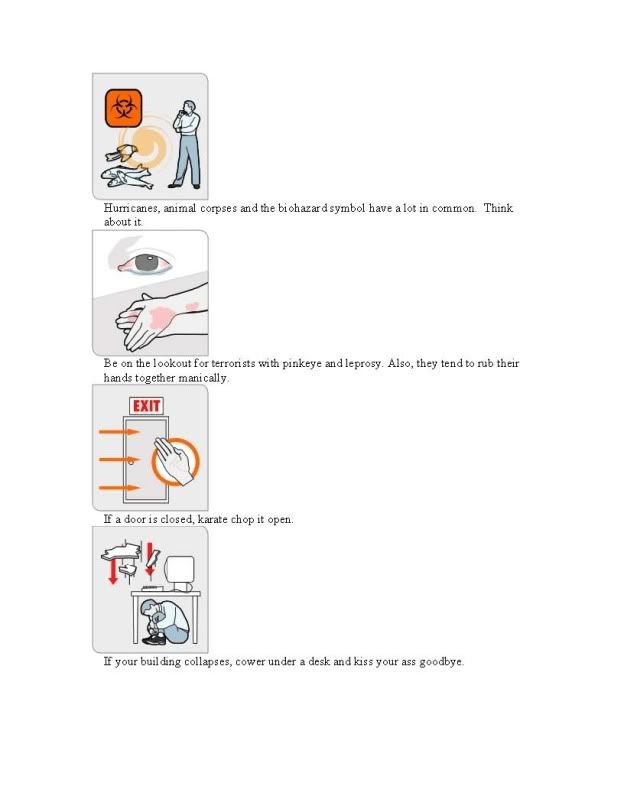 Hurricanes, animal corpses and the biohazard symbol have a lot in common. Think about it.

Be on the lookout for terrorists with pinkeye and leprosy. Also, they tend to rub their hands together manically.

EXIT

If a door is closed, karate chop it open.

If your building collapses, cower under a desk and kiss your ass goodbye.