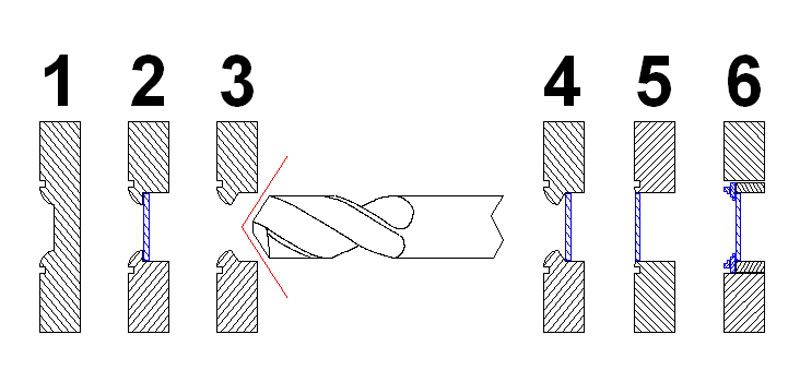 1 2 3 4 5 6