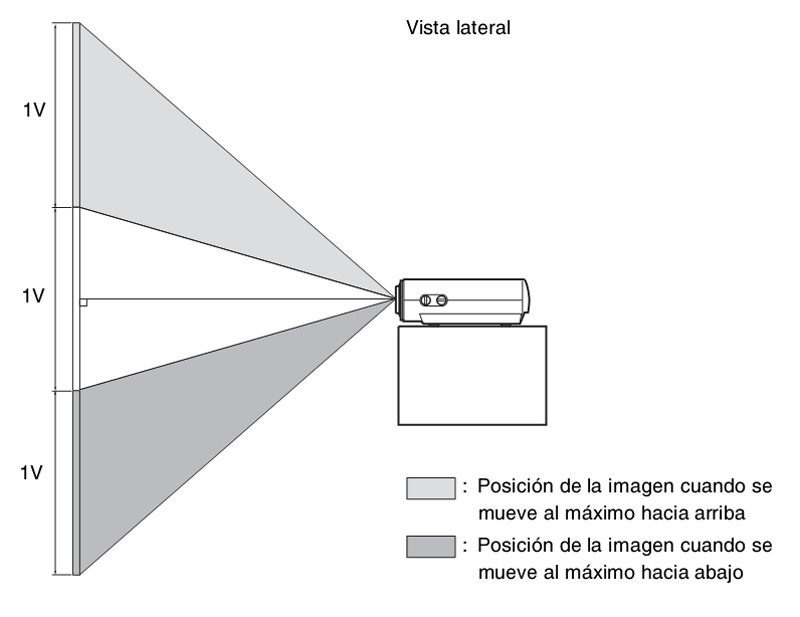 Vista lateral

1V

1V

1V

: Posición de la imagen cuando se mueve al máximo hacia arriba

: Posición de la imagen cuando se mueve al máximo hacia abajo