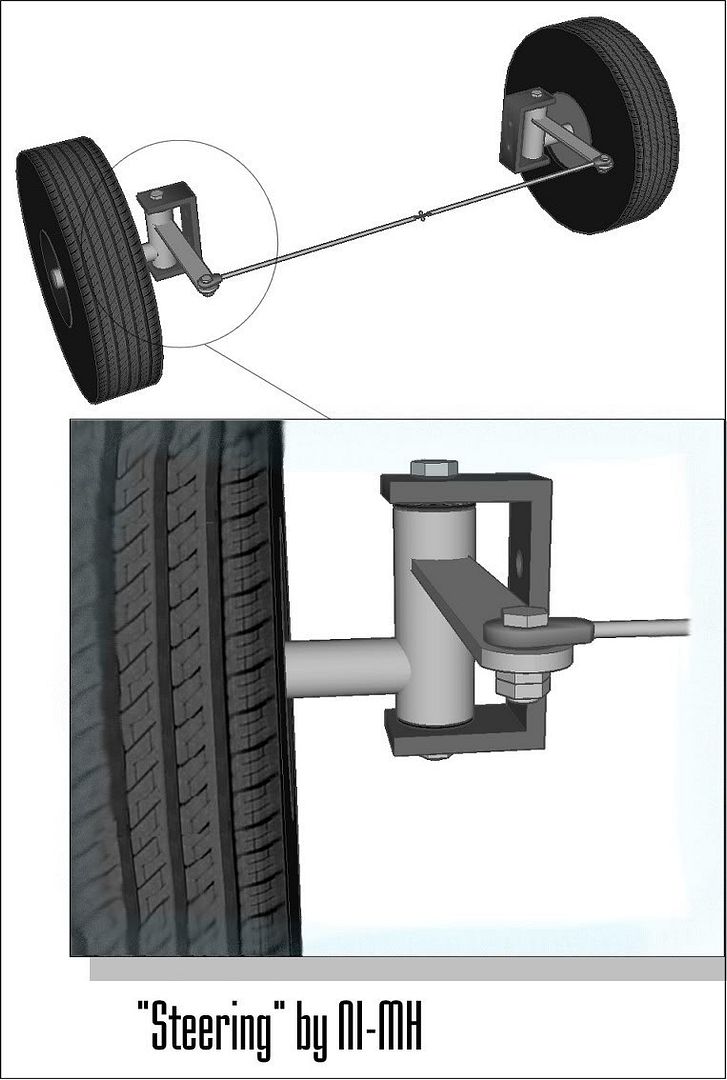 "Steering" by NI-MH