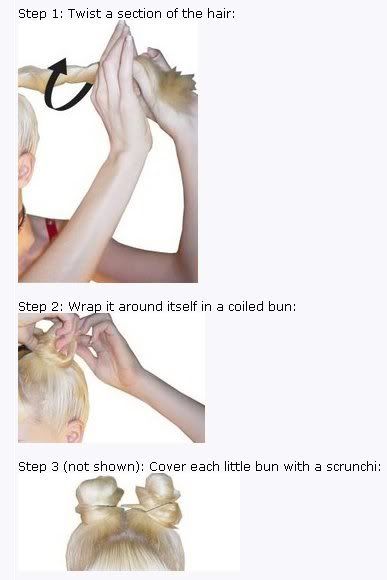 Step 1: Twist a section of the hair:

Step 2: Wrap it around itself in a coiled bun:

Step 3 (not shown): Cover each little bun with a scrunchi: