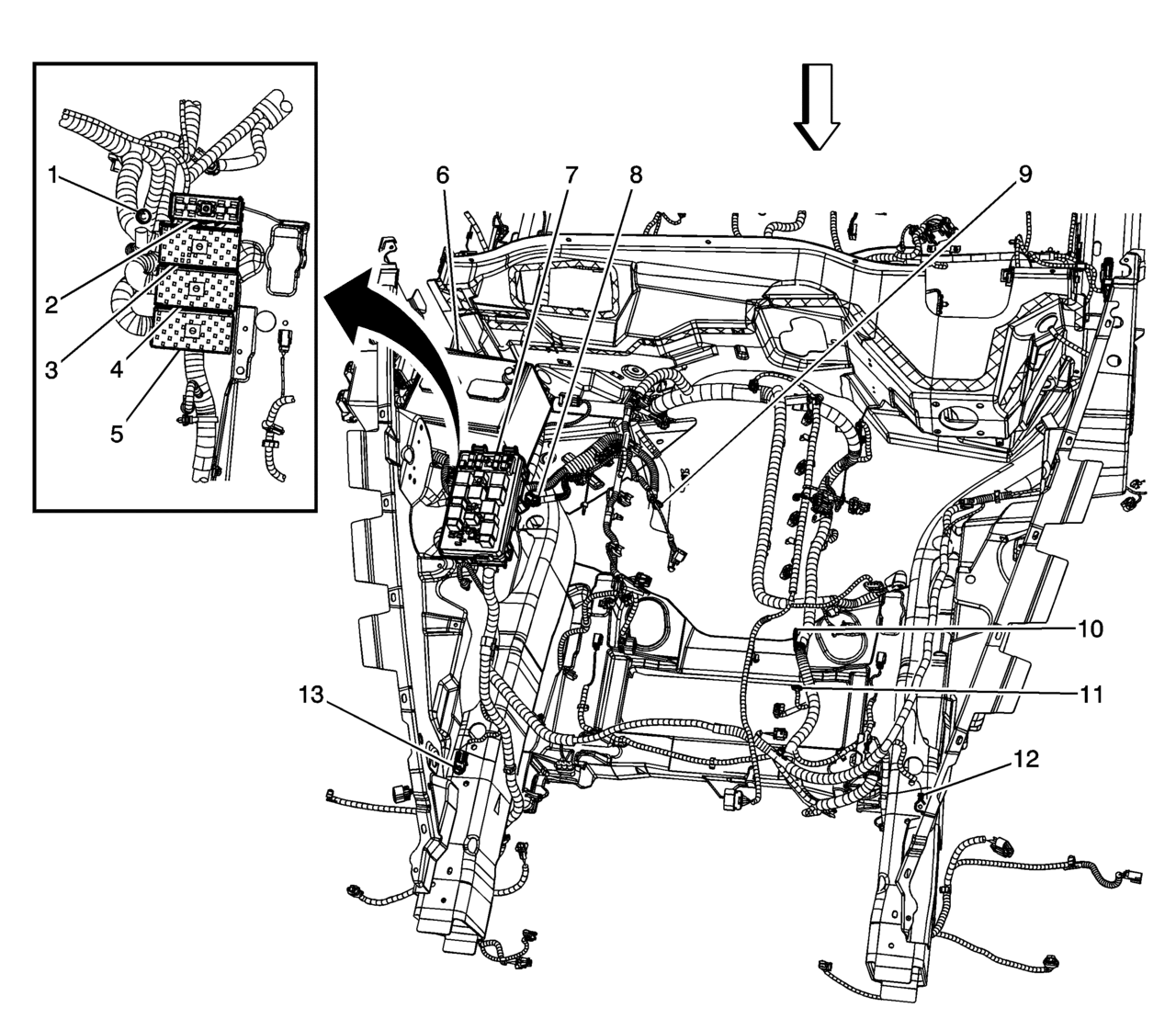 1
2
3
4
5
6
7
8
9
10
11
12
13