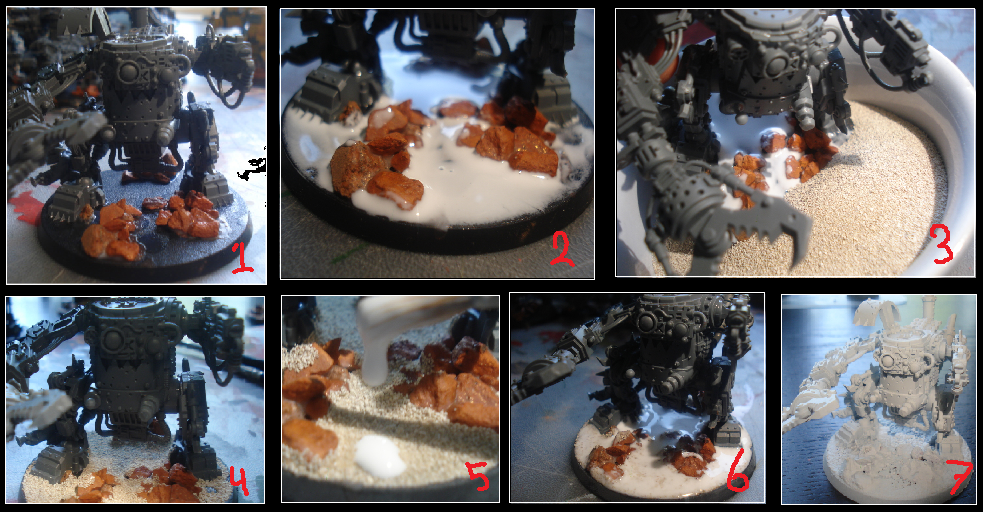 1
2
3
4
5
6
7