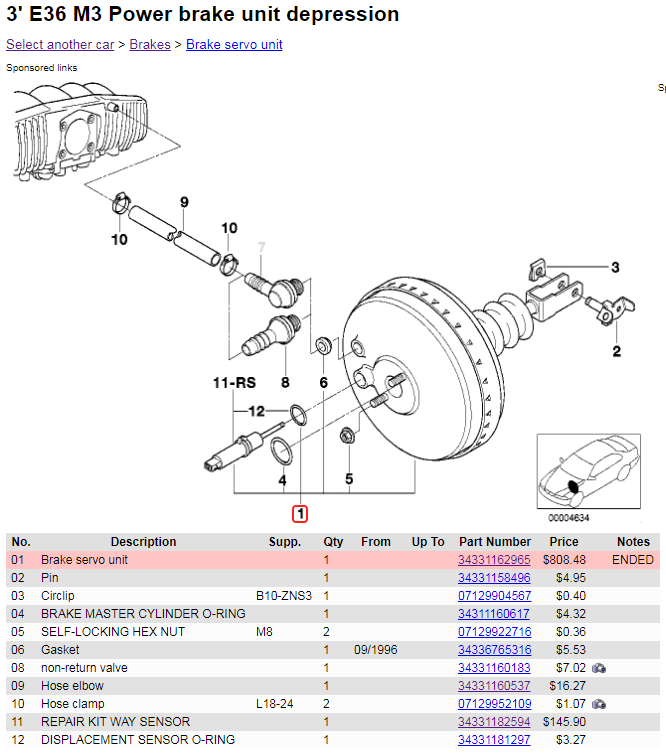 3' E36 M3 Power brake unit depression

Select another car > Brakes > Brake servo unit

Sponsored links

Sp

10
9
10
7
3
2
11-RS
8
6
12
4
5
1
00004634

| No. | Description | Supp. | Qty | From | Up To | Part Number | Price | Notes |
|---|---|---|---|---|---|---|---|---|
| 01 | Brake servo unit | | 1 | | | 34331162965 | $808.48 | ENDED |
| 02 | Pin | | 1 | | | 34331158496 | $4.95 | |
| 03 | Circlip | B10-ZNS3 | 1 | | | 07129904567 | $0.40 | |
| 04 | BRAKE MASTER CYLINDER O-RING | | 1 | | | 34311160617 | $4.32 | |
| 05 | SELF-LOCKING HEX NUT | M8 | 2 | | | 07129922716 | $0.36 | |
| 06 | Gasket | | 1 | 09/1996 | | 34336765316 | $5.53 | |
| 08 | non-return valve | | 1 | | | 34331160183 | $7.02 | |
| 09 | Hose elbow | | 1 | | | 34331160537 | $16.27 | |
| 10 | Hose clamp | L18-24 | 2 | | | 07129952109 | $1.07 | |
| 11 | REPAIR KIT WAY SENSOR | | 1 | | | 34331182594 | $145.90 | |
| 12 | DISPLACEMENT SENSOR O-RING | | 1 | | | 34331181297 | $3.27 | |