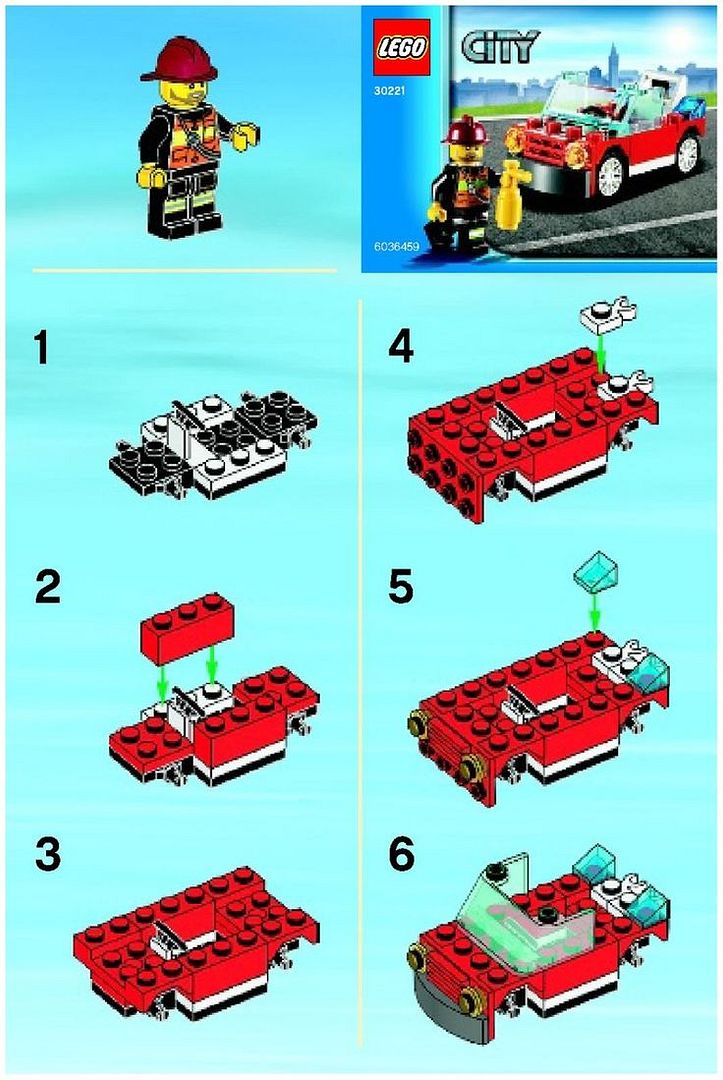 LEGO
CITY
30221
6036459

1

2

3

4

5

6