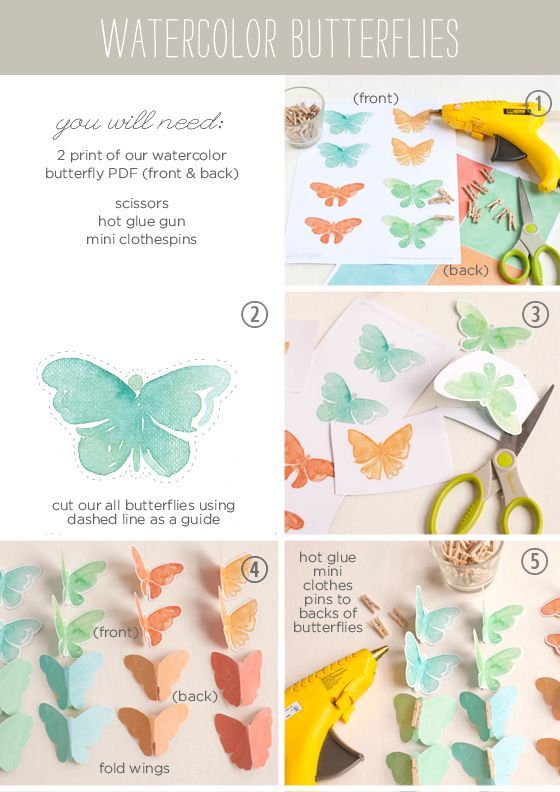 WATERCOLOR BUTTERFLIES

you will need:

2 print of our watercolor butterfly PDF (front & back)

scissors
hot glue gun
mini clothespins

(front)

1

(back)

2

cut our all butterflies using dashed line as a guide

3

4

(front)

(back)

fold wings

hot glue mini clothes pins to backs of butterflies

5