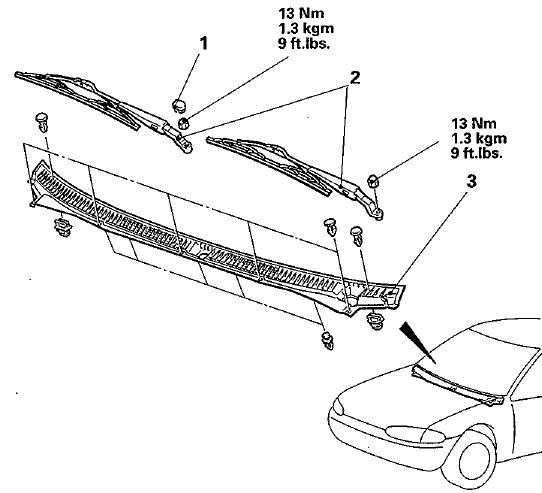 13 Nm
1.3 kgm
9 ft.lbs.

1

2

13 Nm
1.3 kgm
9 ft.lbs.

3