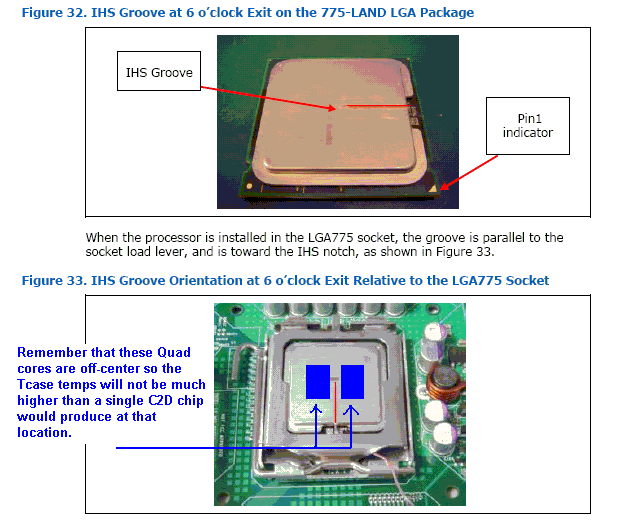 Figure 32. IHS Groove at 6 o'clock Exit on the 775-LAND LGA Package

IHS Groove

Pin1 indicator

When the processor is installed in the LGA775 socket, the groove is parallel to the socket load lever, and is toward the IHS notch, as shown in Figure 33.

Figure 33. IHS Groove Orientation at 6 o'clock Exit Relative to the LGA775 Socket

Remember that these Quad cores are off-center so the Tcase temps will not be much higher than a single C2D chip would produce at that location.