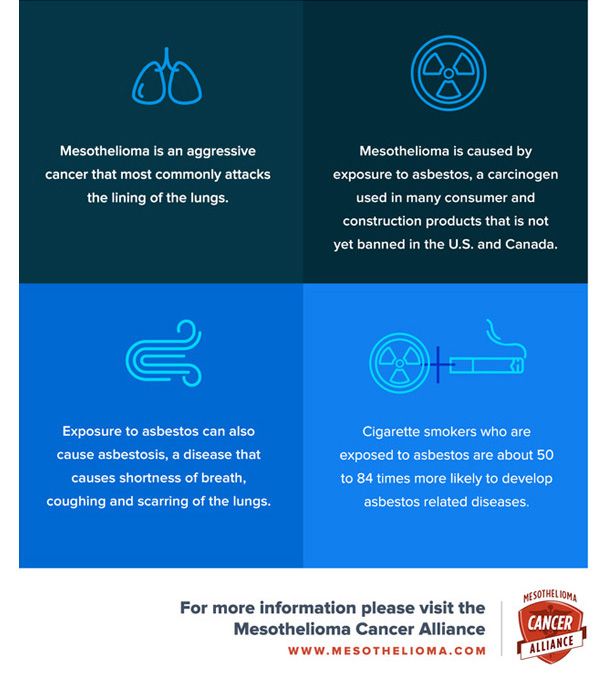 Mesothelioma is an aggressive cancer that most commonly attacks the lining of the lungs.

Mesothelioma is caused by exposure to asbestos, a carcinogen used in many consumer and construction products that is not yet banned in the U.S. and Canada.

Exposure to asbestos can also cause asbestosis, a disease that causes shortness of breath, coughing and scarring of the lungs.

Cigarette smokers who are exposed to asbestos are about 50 to 84 times more likely to develop asbestos related diseases.

For more information please visit the Mesothelioma Cancer Alliance
WWW.MESOTHELIOMA.COM

MESOTHELIOMA
CANCER
ALLIANCE