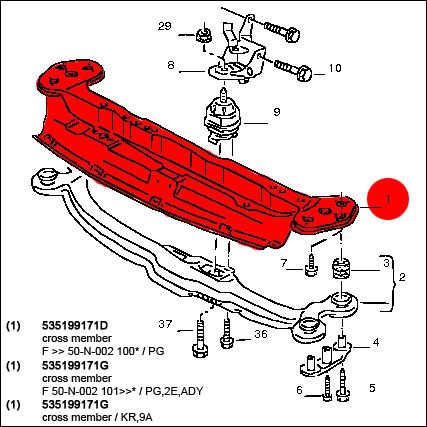 29
8
10
9
1
7
3
2
37
36
4
6
5

(1) 535199171D
cross member
F >> 50-N-002 100* / PG

(1) 535199171G
cross member
F 50-N-002 101>>* / PG,2E,ADY

(1) 535199171G
cross member / KR,9A