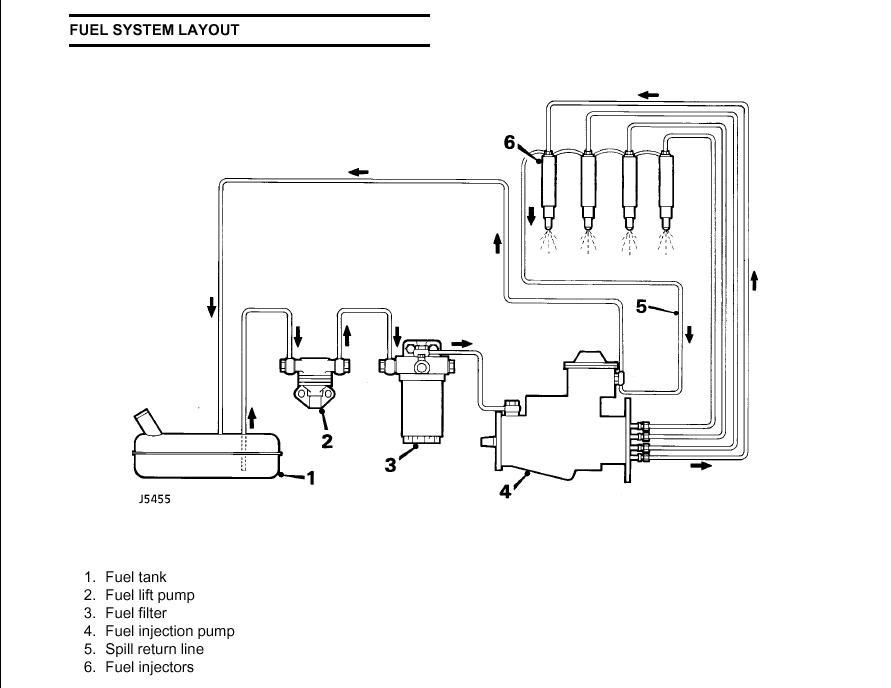 FUEL SYSTEM LAYOUT

6
5
2
3
4
1
J5455

1. Fuel tank
2. Fuel lift pump
3. Fuel filter
4. Fuel injection pump
5. Spill return line
6. Fuel injectors