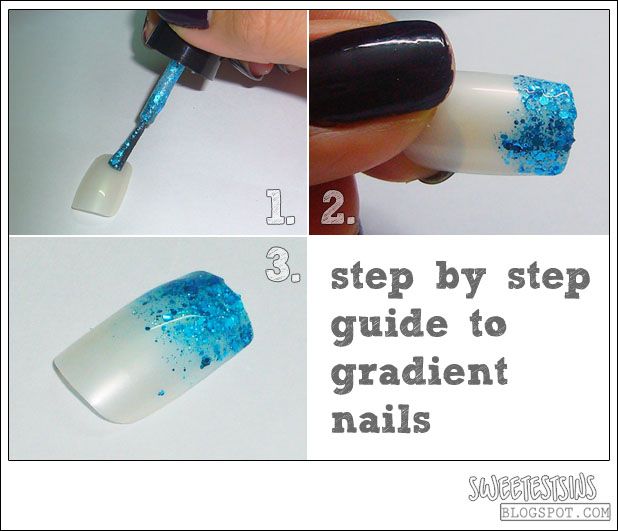 1.

2.

3.

step by step guide to gradient nails

SWEETESTSINS
BLOGSPOT.COM