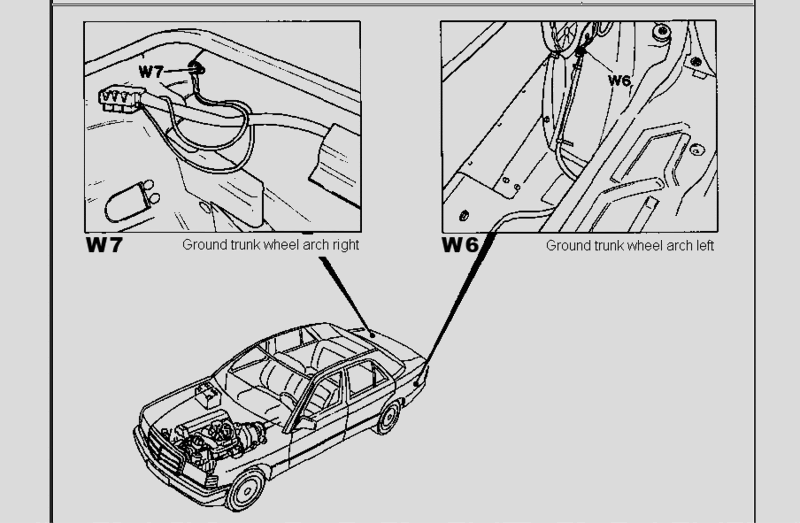 W7

W7 Ground trunk wheel arch right

W6

W6 Ground trunk wheel arch left