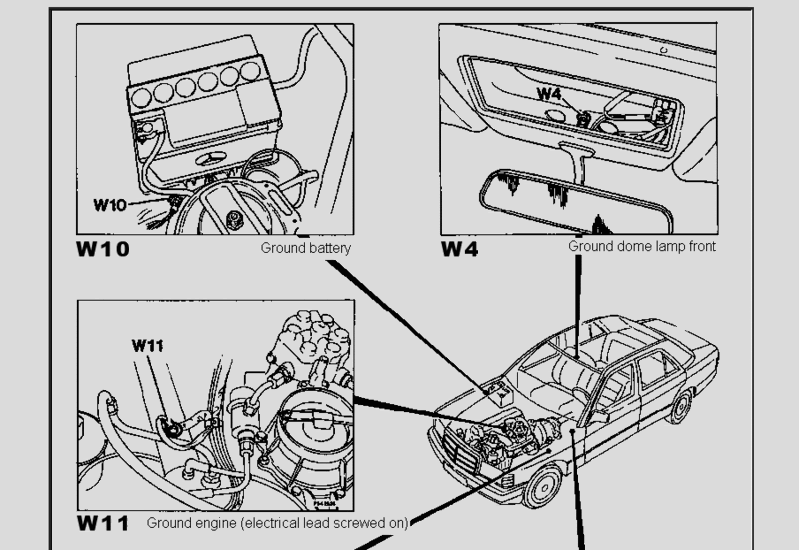 W10

W10 Ground battery

W4

W4 Ground dome lamp front

W11

W11 Ground engine (electrical lead screwed on)