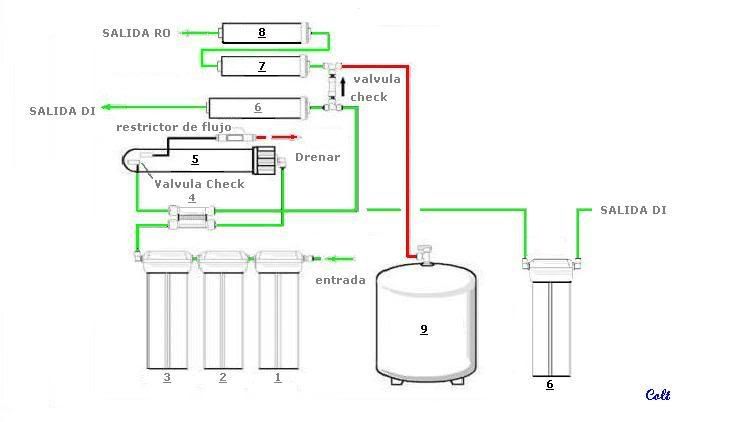 SALIDA RO
8
7
valvula
check
SALIDA DI
6
restrictor de flujo
5
Drenar
Valvula Check
4
SALIDA DI
entrada
9
3
2
1
6
Colt