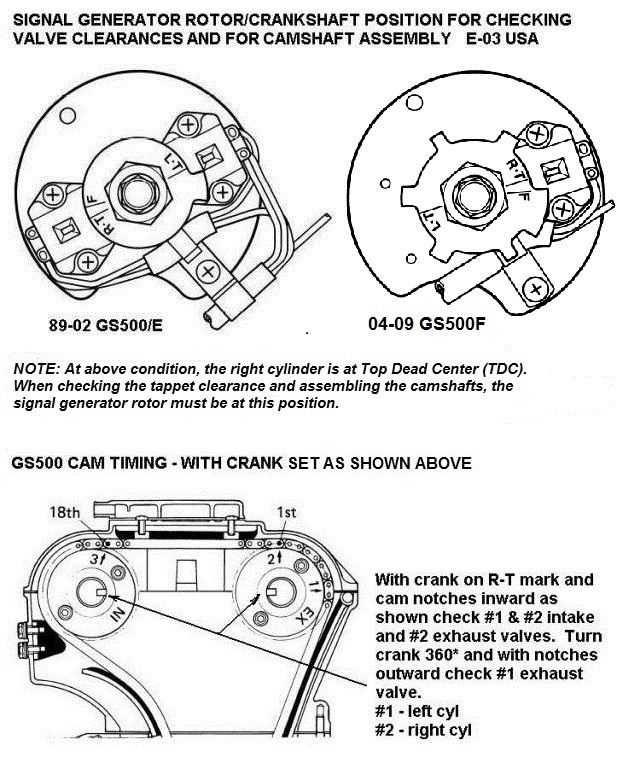 SIGNAL GENERATOR ROTOR/CRANKSHAFT POSITION FOR CHECKING VALVE CLEARANCES AND FOR CAMSHAFT ASSEMBLY E-03 USA

L·T
R·T
F

R·T
F
L·T

89-02 GS500/E

04-09 GS500F

NOTE: At above condition, the right cylinder is at Top Dead Center (TDC). When checking the tappet clearance and assembling the camshafts, the signal generator rotor must be at this position.

GS500 CAM TIMING - WITH CRANK SET AS SHOWN ABOVE

18th
1st
3
2
1
IN
EX

With crank on R-T mark and cam notches inward as shown check #1 & #2 intake and #2 exhaust valves. Turn crank 360* and with notches outward check #1 exhaust valve.
#1 - left cyl
#2 - right cyl