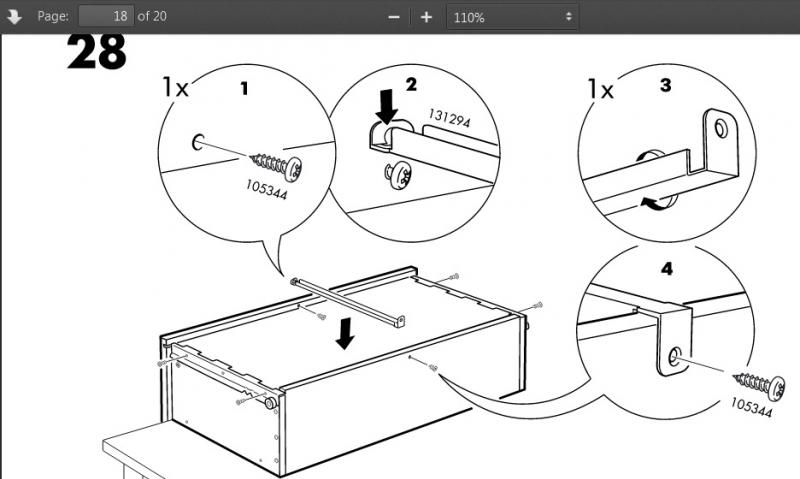 Page: 18 of 20

110%

28

1x 1

105344

2

131294

1x 3

4

105344