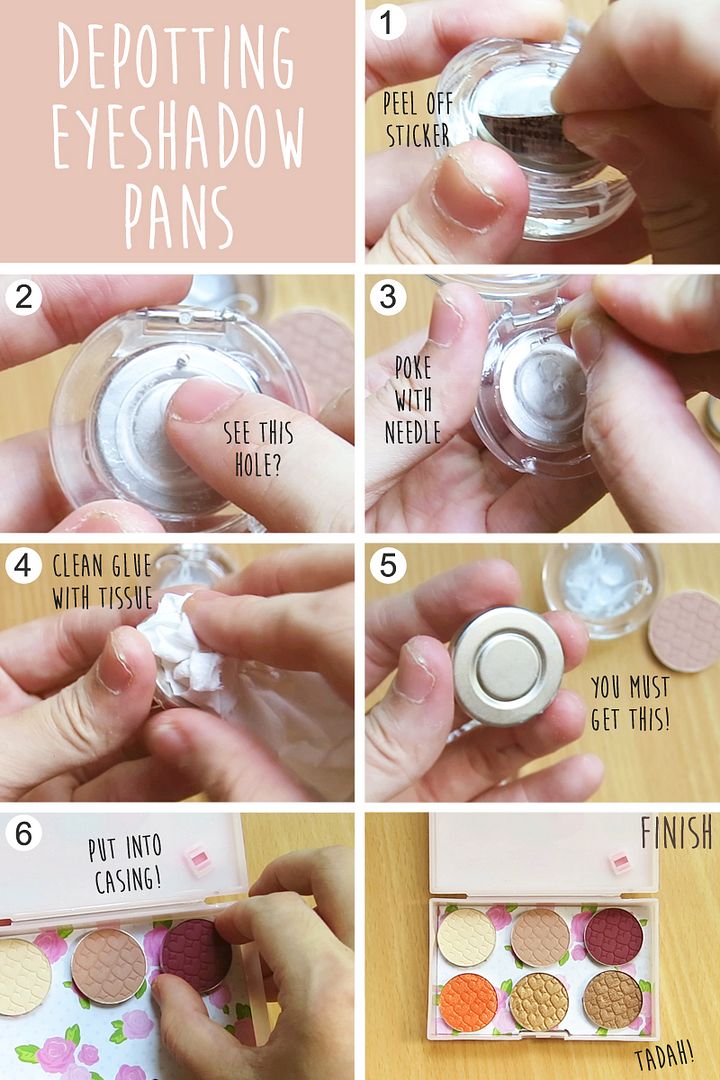 DEPOTTING EYESHADOW PANS

1
PEEL OFF STICKER

2
SEE THIS HOLE?

3
POKE WITH NEEDLE

4
CLEAN GLUE WITH TISSUE

5
YOU MUST GET THIS!

6
PUT INTO CASING!

FINISH

TADAH!