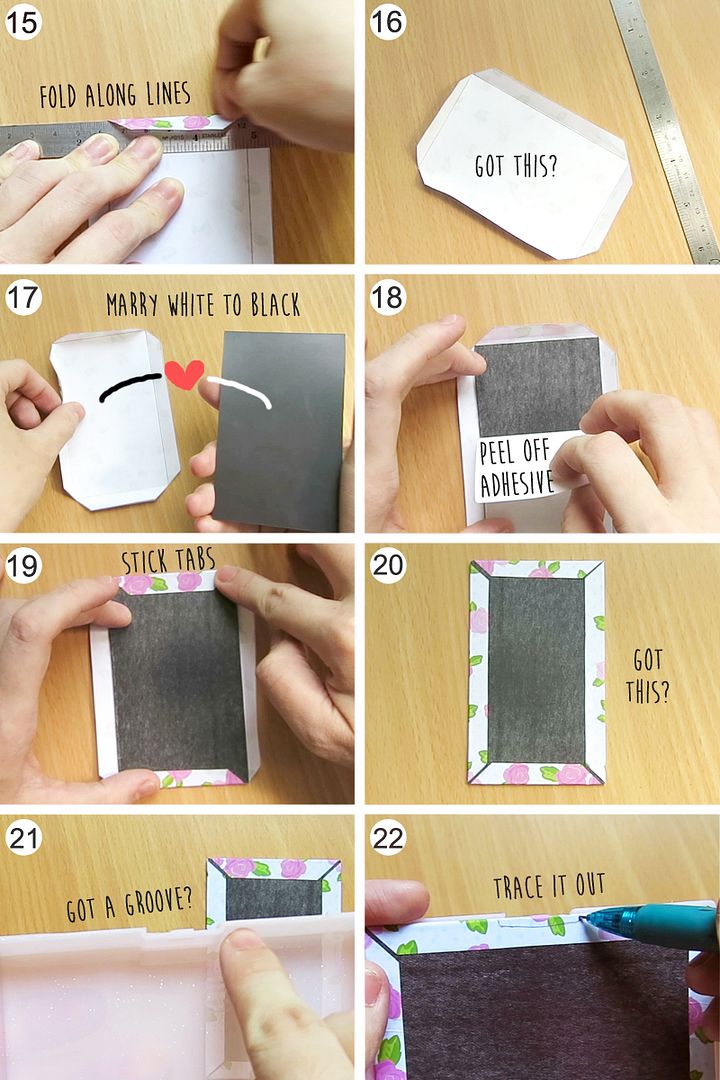 15
FOLD ALONG LINES

16
GOT THIS?

17
MARRY WHITE TO BLACK

18
PEEL OFF ADHESIVE

19
STICK TABS

20
GOT THIS?

21
GOT A GROOVE?

22
TRACE IT OUT