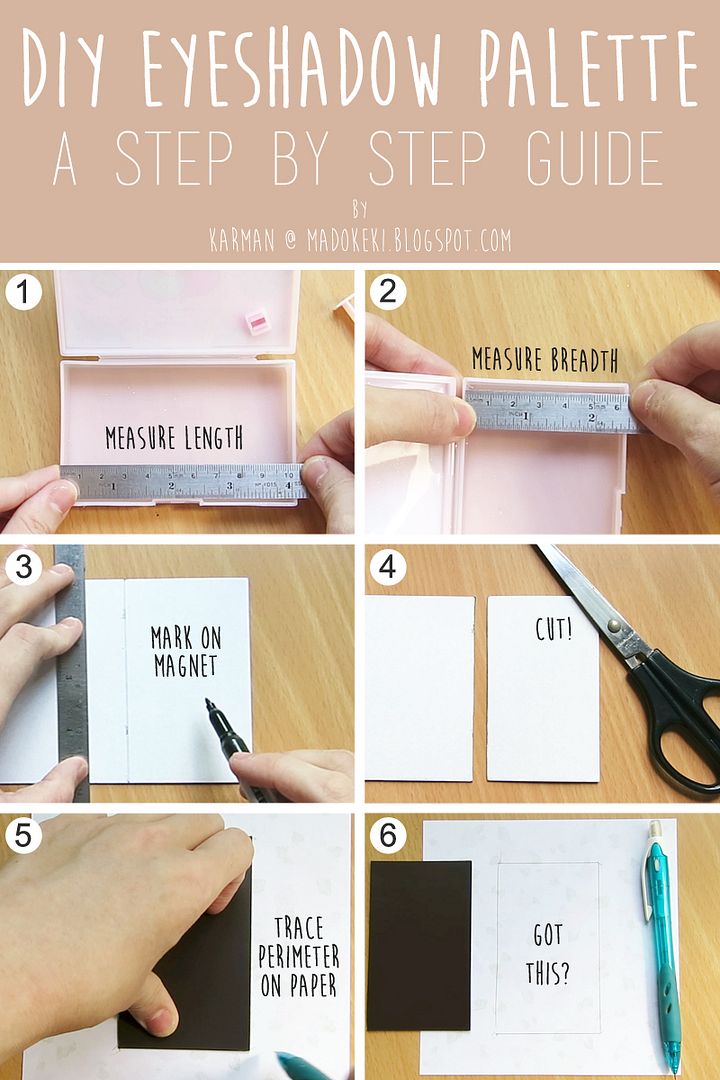 DIY EYESHADOW PALETTE
A STEP BY STEP GUIDE
BY
KARMAN @ MADOKEKI.BLOGSPOT.COM

1
MEASURE LENGTH

2
MEASURE BREADTH

3
MARK ON MAGNET

4
CUT!

5
TRACE PERIMETER ON PAPER

6
GOT THIS?