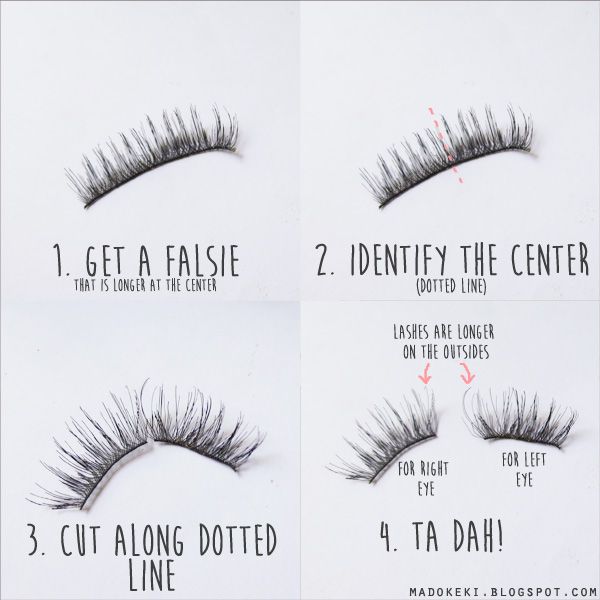 1. GET A FALSIE
THAT IS LONGER AT THE CENTER

2. IDENTIFY THE CENTER
(DOTTED LINE)

3. CUT ALONG DOTTED LINE

LASHES ARE LONGER ON THE OUTSIDES

FOR RIGHT EYE

FOR LEFT EYE

4. TA DAH!

MADOKEKI.BLOGSPOT.COM