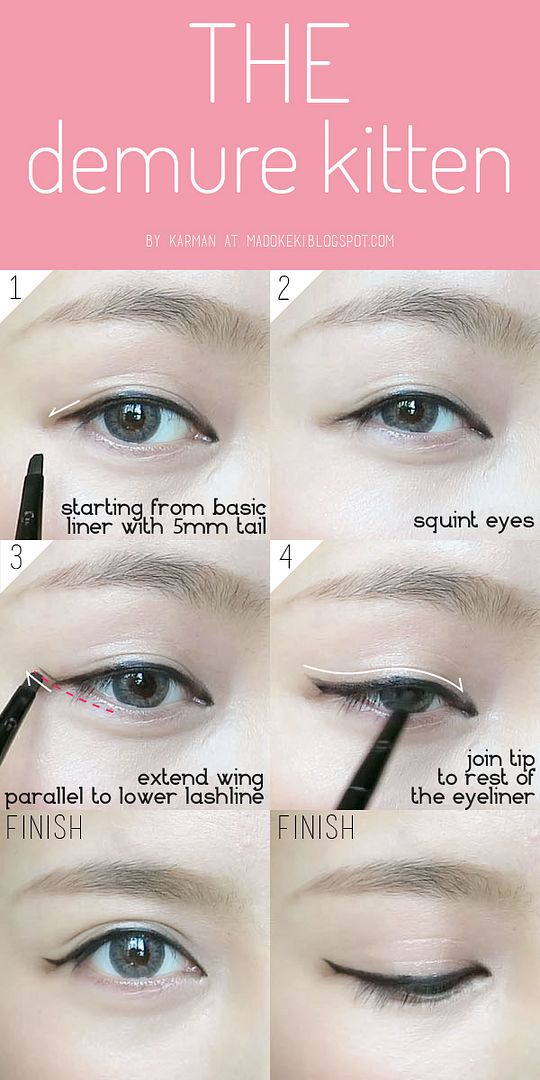 THE
demure kitten

BY KARMAN AT MADOKEKI.BLOGSPOT.COM

1
starting from basic liner with 5mm tail

2
squint eyes

3
extend wing parallel to lower lashline

4
join tip to rest of the eyeliner

FINISH

FINISH