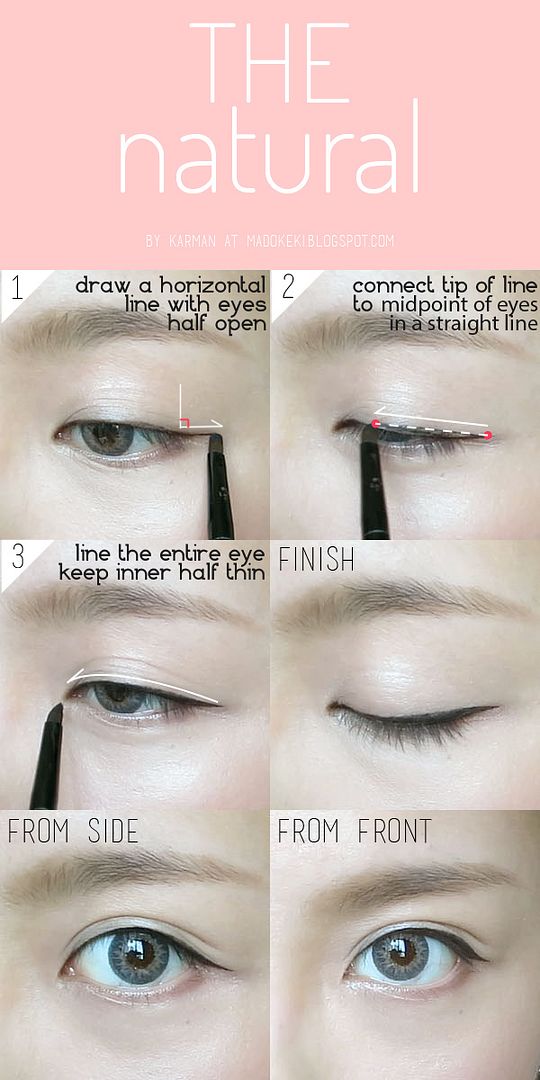 THE natural

BY KARMAN AT MADOKEKI.BLOGSPOT.COM

1 draw a horizontal line with eyes half open

2 connect tip of line to midpoint of eyes in a straight line

3 line the entire eye keep inner half thin

FINISH

FROM SIDE

FROM FRONT