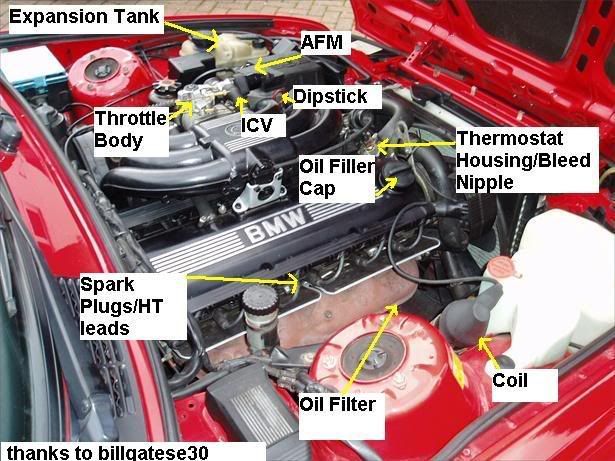 Expansion Tank

AFM

Dipstick

Throttle Body

ICV

Thermostat Housing/Bleed Nipple

Oil Filler Cap

BMW

Spark Plugs/HT leads

Coil

Oil Filter

thanks to billgatese30