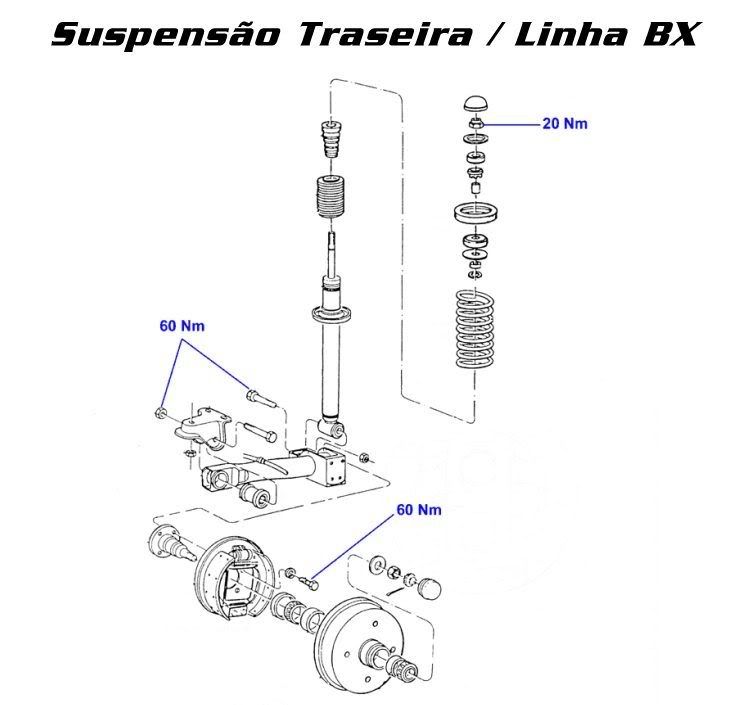 Suspensão Traseira / Linha BX

20 Nm

60 Nm

60 Nm