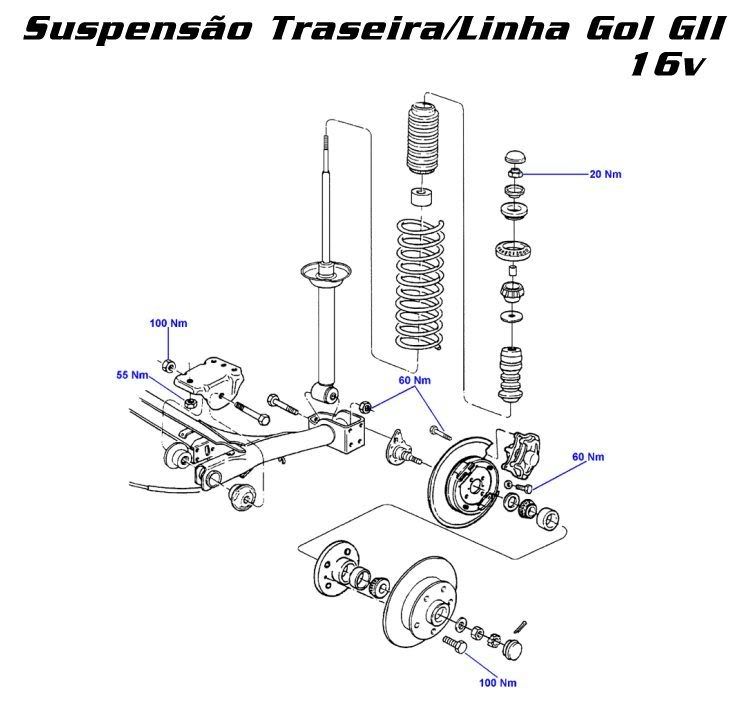 Suspensão Traseira/Linha Gol GII 16v

20 Nm

100 Nm

55 Nm

60 Nm

60 Nm

100 Nm