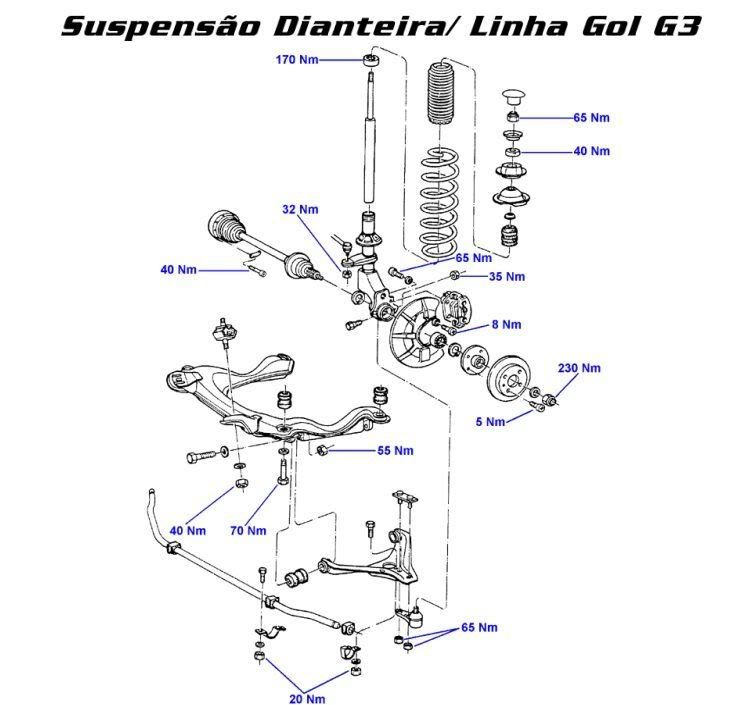 Suspensão Dianteira/ Linha Gol G3

170 Nm

65 Nm

40 Nm

32 Nm

40 Nm

65 Nm

35 Nm

8 Nm

230 Nm

5 Nm

55 Nm

40 Nm

70 Nm

65 Nm

20 Nm