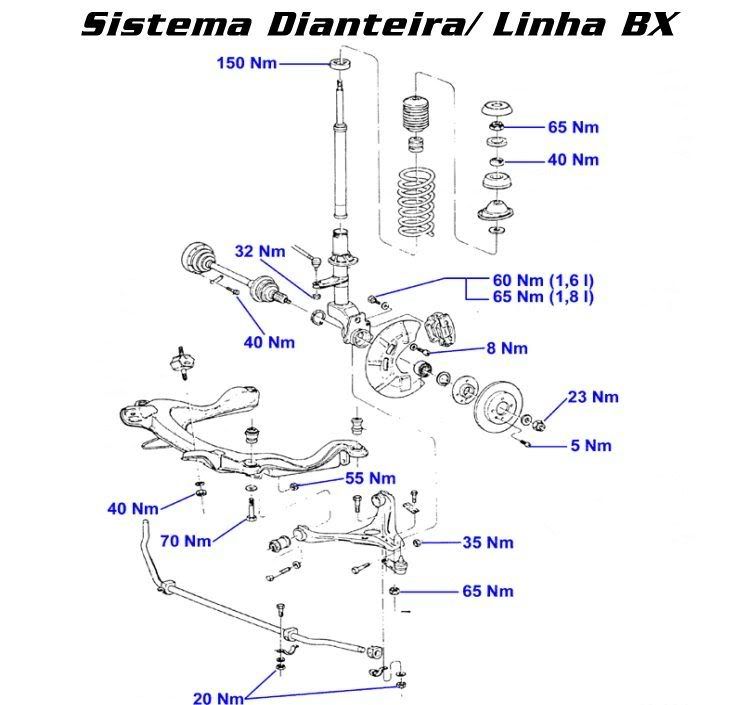 Sistema Dianteira/ Linha BX

150 Nm

65 Nm

40 Nm

32 Nm

60 Nm (1,6 l)
65 Nm (1,8 l)

40 Nm

8 Nm

23 Nm

5 Nm

55 Nm

40 Nm

70 Nm

35 Nm

65 Nm

20 Nm