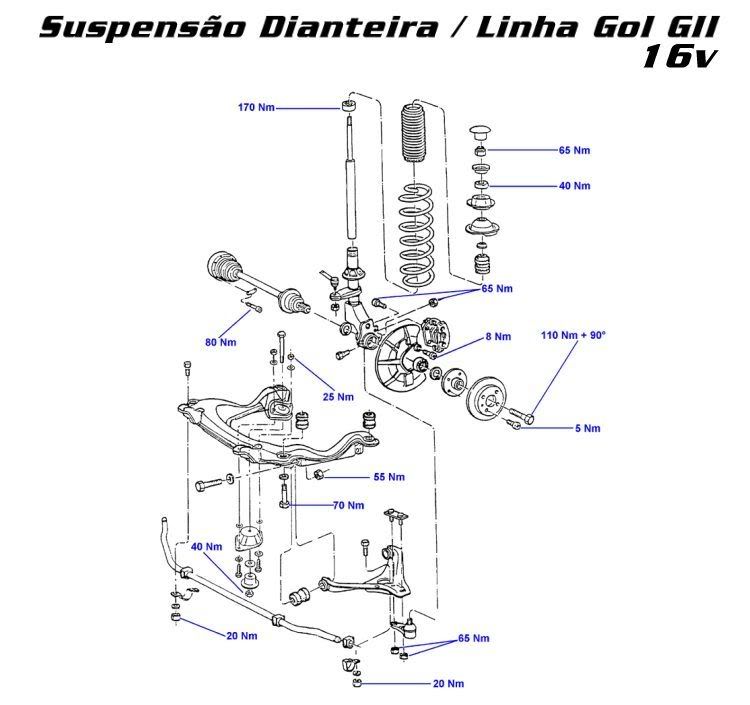 Suspensão Dianteira / Linha Gol GII
16v

170 Nm
65 Nm
40 Nm
65 Nm
80 Nm
8 Nm
110 Nm + 90°
25 Nm
5 Nm
55 Nm
70 Nm
40 Nm
20 Nm
65 Nm
20 Nm