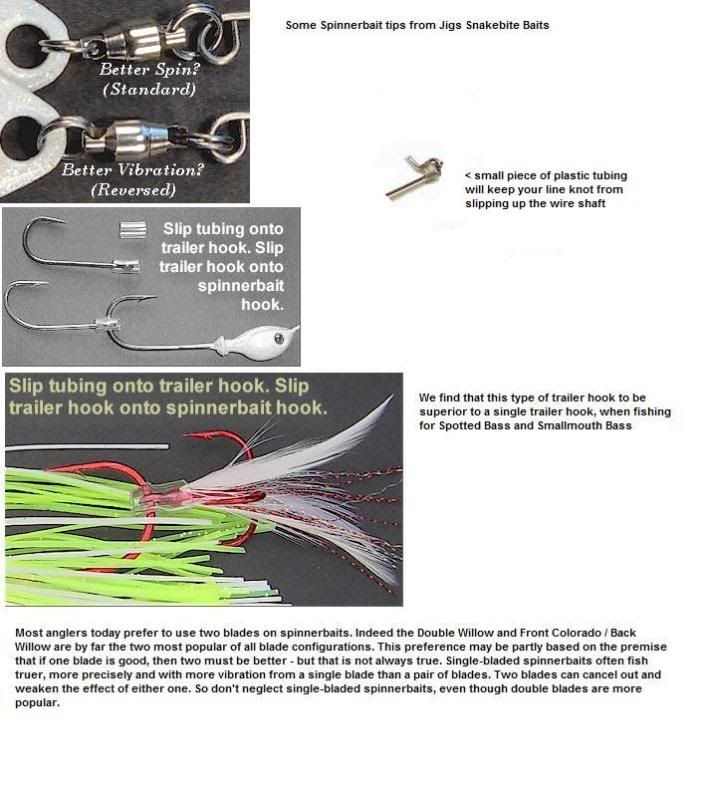 Better Spin?
(Standard)

Better Vibration?
(Reversed)

Some Spinnerbait tips from Jigs Snakebite Baits

< small piece of plastic tubing will keep your line knot from slipping up the wire shaft

Slip tubing onto trailer hook. Slip trailer hook onto spinnerbait hook.

Slip tubing onto trailer hook. Slip trailer hook onto spinnerbait hook.

We find that this type of trailer hook to be superior to a single trailer hook, when fishing for Spotted Bass and Smallmouth Bass

Most anglers today prefer to use two blades on spinnerbaits. Indeed the Double Willow and Front Colorado / Back Willow are by far the two most popular of all blade configurations. This preference may be partly based on the premise that if one blade is good, then two must be better - but that is not always true. Single-bladed spinnerbaits often fish truer, more precisely and with more vibration from a single blade than a pair of blades. Two blades can cancel out and weaken the effect of either one. So don't neglect single-bladed spinnerbaits, even though double blades are more popular.