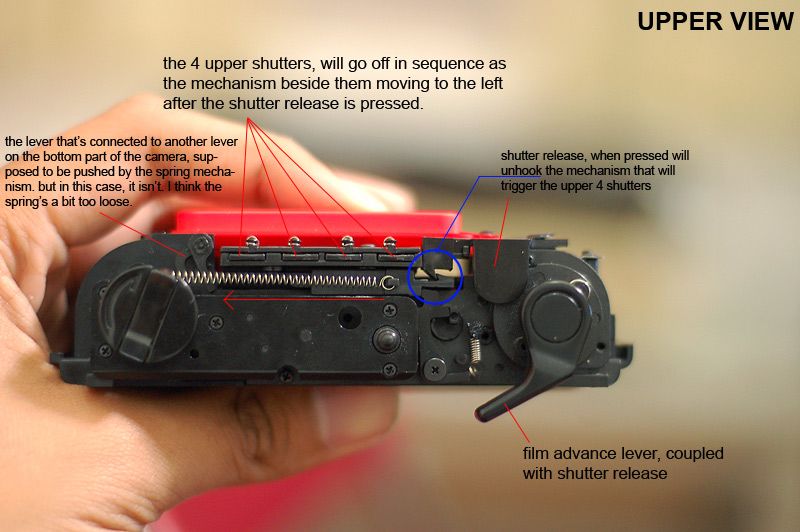 UPPER VIEW

the 4 upper shutters, will go off in sequence as the mechanism beside them moving to the left after the shutter release is pressed.

the lever that's connected to another lever on the bottom part of the camera, supposed to be pushed by the spring mechanism. but in this case, it isn't. I think the spring's a bit too loose.

shutter release, when pressed will unhook the mechanism that will trigger the upper 4 shutters

film advance lever, coupled with shutter release