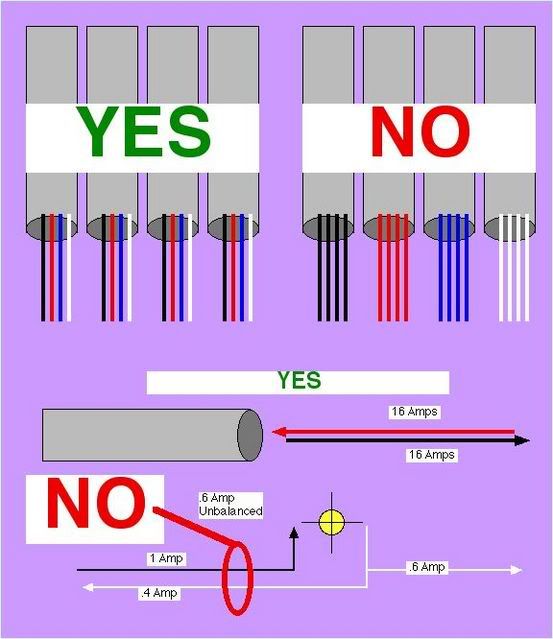 YES

NO

YES

16 Amps

16 Amps

NO

.6 Amp Unbalanced

1 Amp

.4 Amp

.6 Amp